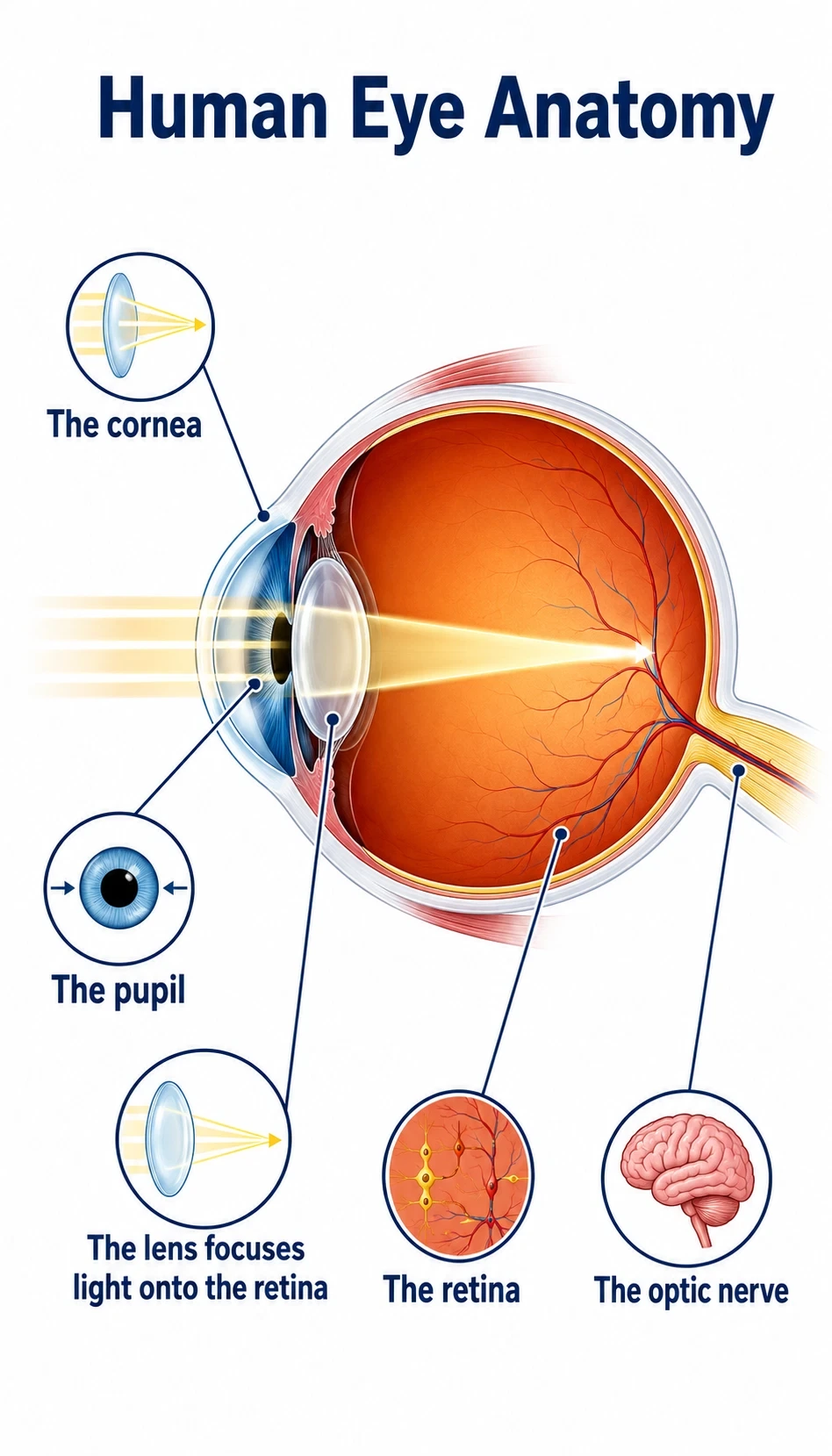 Human Eye Anatomy

The cornea

The pupil

The lens focuses light onto the retina

The retina

The optic nerve